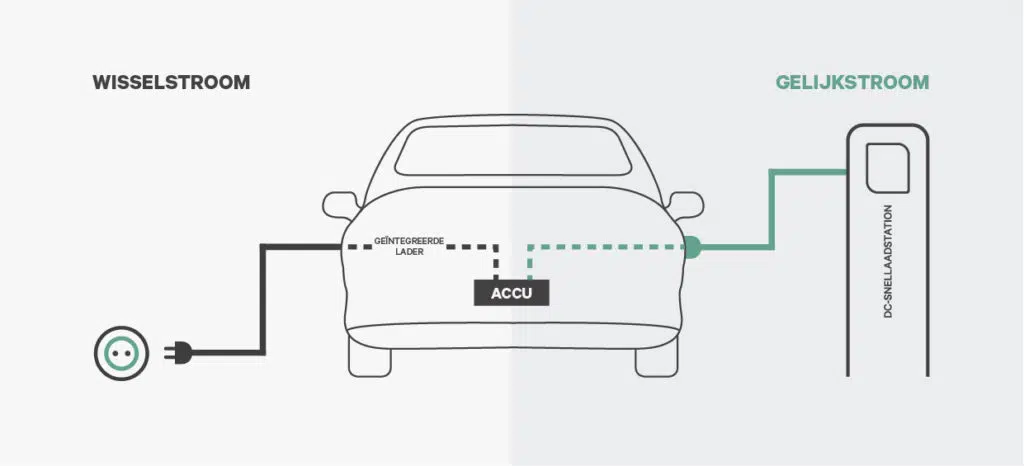 WISSELSTROOM

GELIJKSTROOM

GEÏNTEGREERDE LADER

ACCU

DC-SNELLAADSTATION