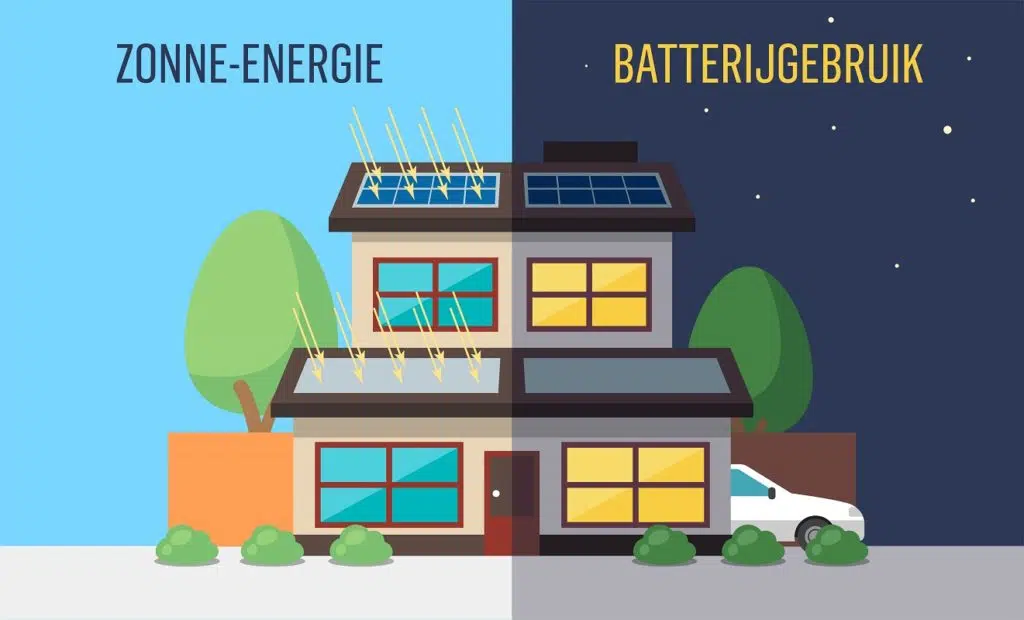 ZONNE-ENERGIE

BATTERIJGEBRUIK